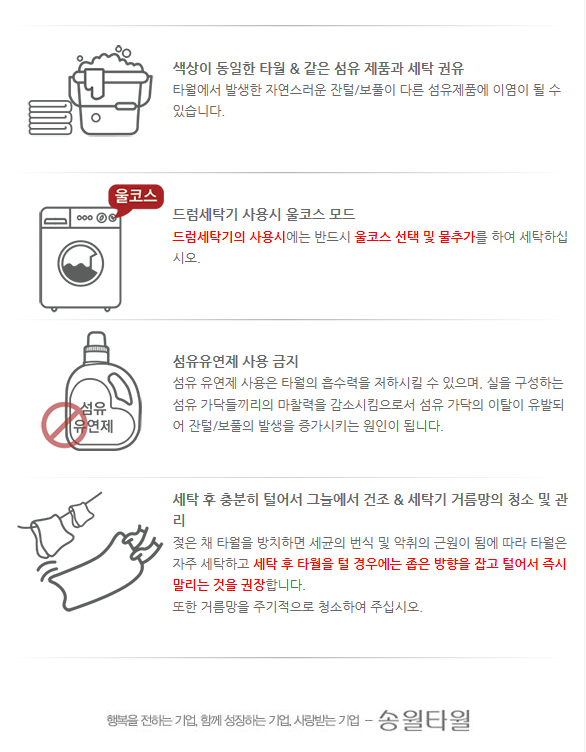 색상이 동일한 타월 & 같은 섬유 제품과 세탁 권유
타월에서 발생한 자연스러운 잔털/보풀이 다른 섬유제품에 이염이 될 수 있습니다.

울코스

드럼세탁기 사용시 울코스 모드
드럼세탁기의 사용시에는 반드시 울코스 선택 및 물추가를 하여 세탁하십시오.

섬유 유연제

섬유유연제 사용 금지
섬유 유연제 사용은 타월의 흡수력을 저하시킬 수 있으며, 실을 구성하는 섬유 가닥들끼리의 마찰력을 감소시킴으로서 섬유 가닥의 이탈이 유발되어 잔털/보풀의 발생을 증가시키는 원인이 됩니다.

세탁 후 충분히 털어서 그늘에서 건조 & 세탁기 거름망의 청소 및 관리
젖은 채 타월을 방치하면 세균의 번식 및 악취의 근원이 됨에 따라 타월은 자주 세탁하고 세탁 후 타월을 털 경우에는 좁은 방향을 잡고 털어서 즉시 말리는 것을 권장합니다.
또한 거름망을 주기적으로 청소하여 주십시오.

행복을 전하는 기업, 함께 성장하는 기업, 사랑받는 기업 – 송월타월